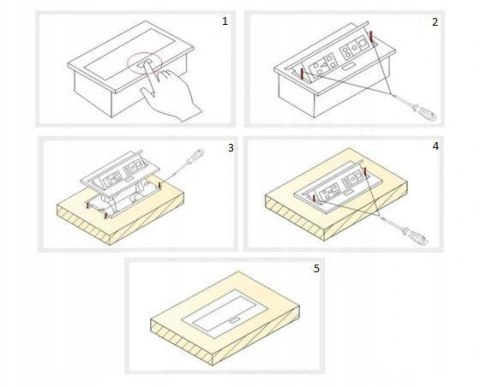 1

2

3

4

5