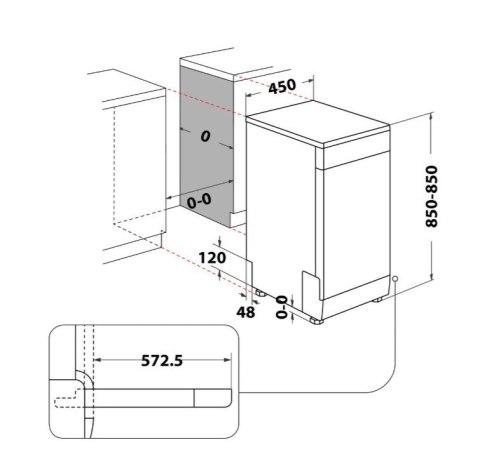 450

0

0-0

850-850

120

48

0-0

572.5