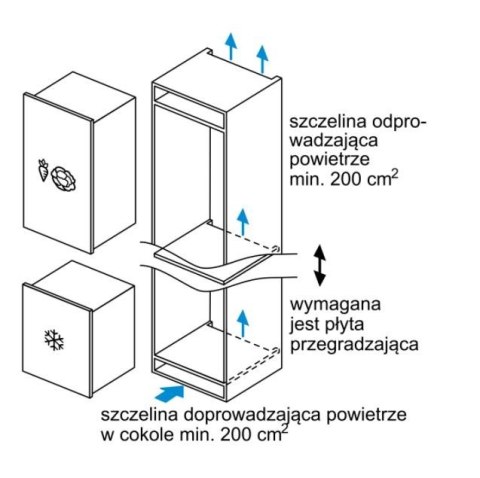 szczelina odprowadzająca powietrze min. 200 $cm^2$

wymagana jest płyta przegradzająca

szczelina doprowadzająca powietrze w cokole min. 200 $cm^2$