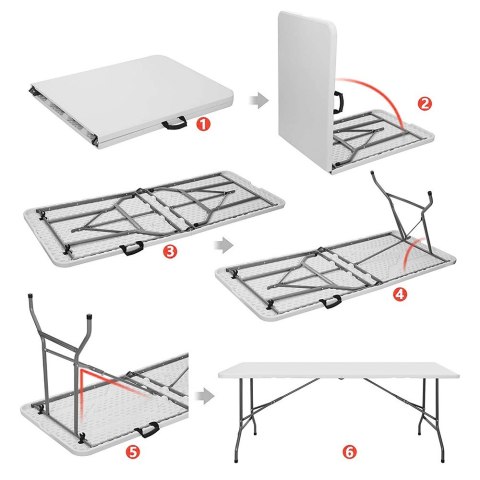 1
2
3
4
5
6